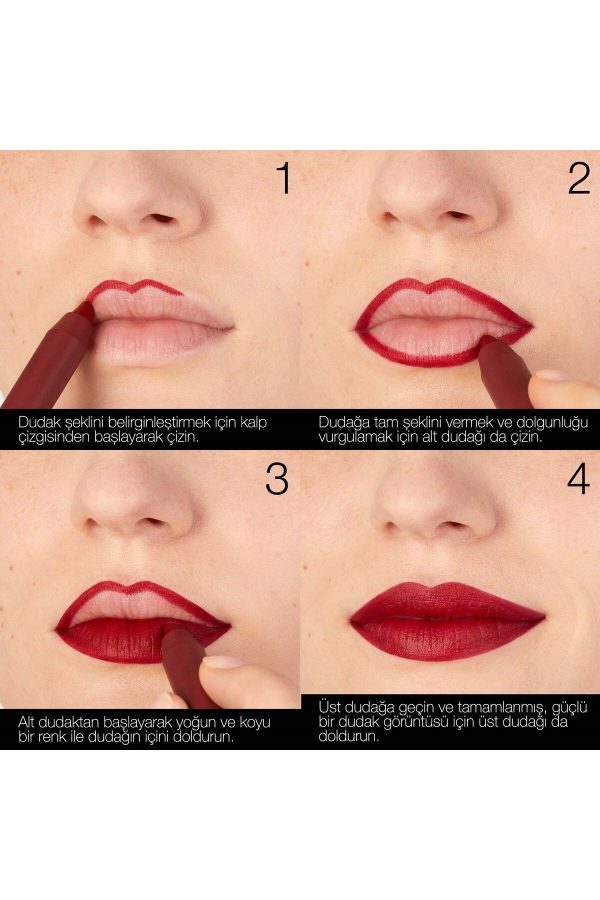 1

Dudak şeklini belirginleştirmek için kalp çizgisinden başlayarak çizin.

2

Dudağa tam şeklini vermek ve dolgunluğu vurgulamak için alt dudağı da çizin.

3

Alt dudaktan başlayarak yoğun ve koyu bir renk ile dudağın içini doldurun.

4

Üst dudağa geçin ve tamamlanmış, güçlü bir dudak görüntüsü için üst dudağı da doldurun.