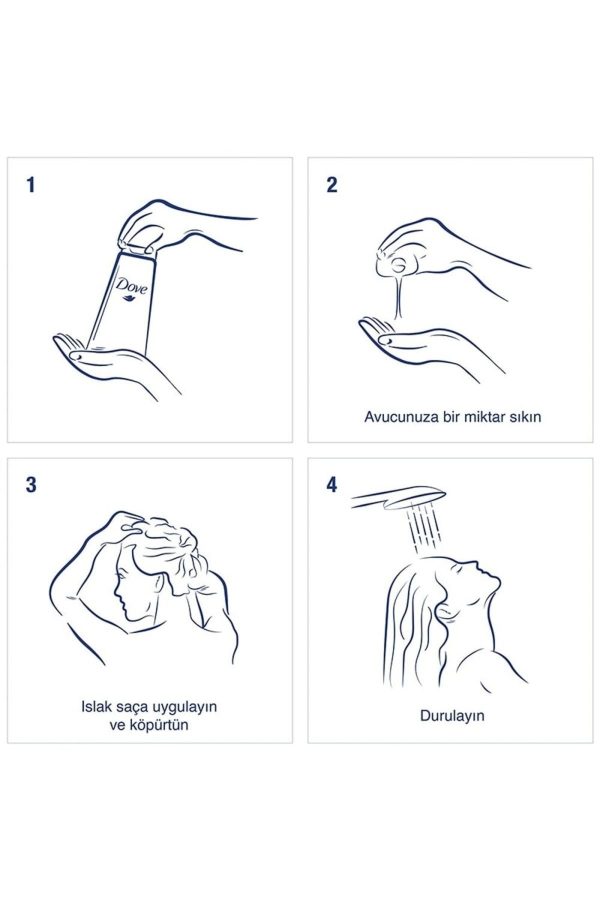 1

Dove

2

Avucunuza bir miktar sıkın

3

Islak saça uygulayın ve köpürtün

4

Durulayın