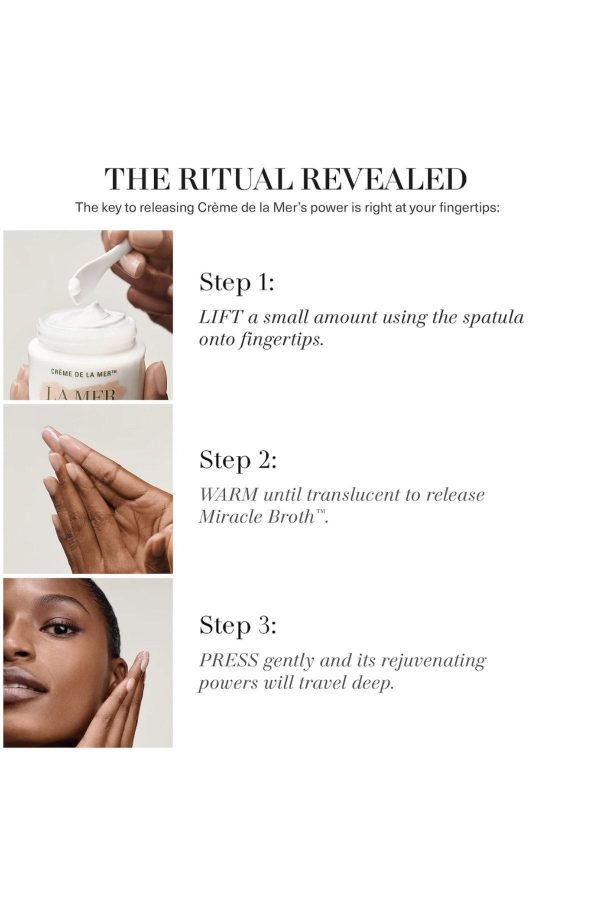 THE RITUAL REVEALED

The key to releasing Crème de la Mer's power is right at your fingertips:

CRÈME DE LA MER™

LA MER

Step 1:

LIFT a small amount using the spatula onto fingertips.

Step 2:

WARM until translucent to release Miracle Broth™.

Step 3:

PRESS gently and its rejuvenating powers will travel deep.