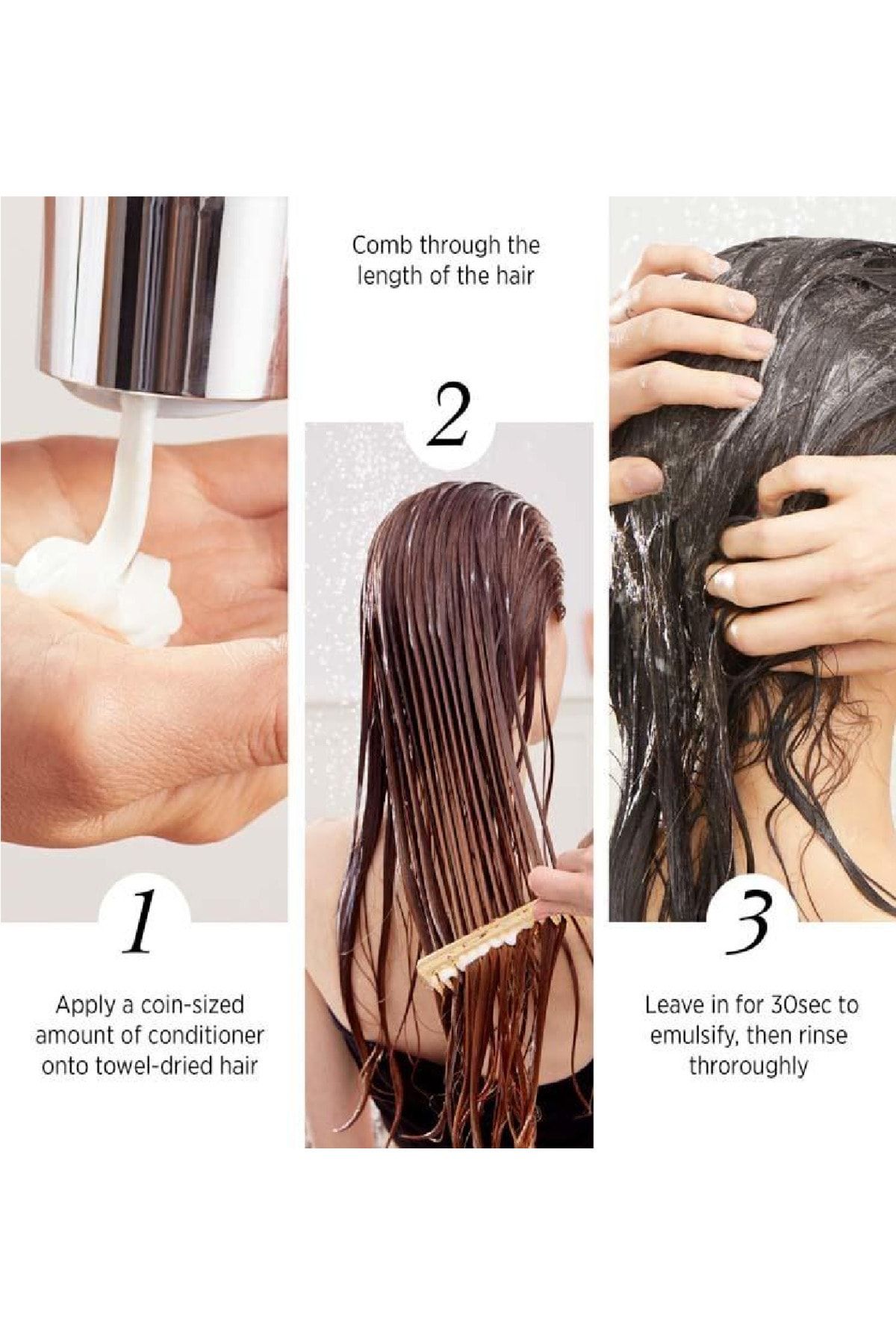 1

Apply a coin-sized amount of conditioner onto towel-dried hair

Comb through the length of the hair

2

3

Leave in for 30sec to emulsify, then rinse throroughly