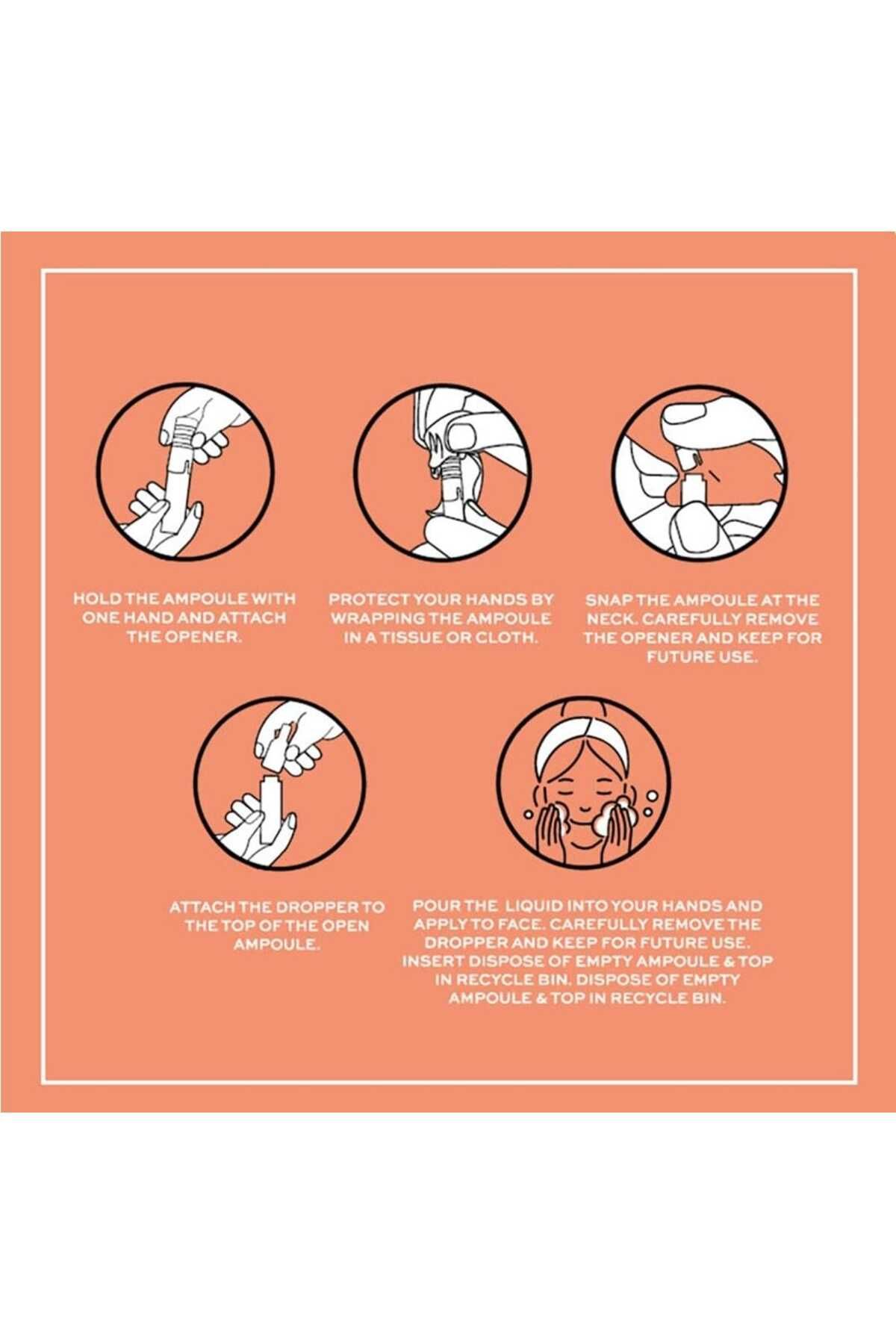 HOLD THE AMPOULE WITH ONE HAND AND ATTACH THE OPENER.

PROTECT YOUR HANDS BY WRAPPING THE AMPOULE IN A TISSUE OR CLOTH.

SNAP THE AMPOULE AT THE NECK. CAREFULLY REMOVE THE OPENER AND KEEP FOR FUTURE USE.

ATTACH THE DROPPER TO THE TOP OF THE OPEN AMPOULE.

POUR THE LIQUID INTO YOUR HANDS AND APPLY TO FACE. CAREFULLY REMOVE THE DROPPER AND KEEP FOR FUTURE USE. INSERT DISPOSE OF EMPTY AMPOULE & TOP IN RECYCLE BIN. DISPOSE OF EMPTY AMPOULE & TOP IN RECYCLE BIN.