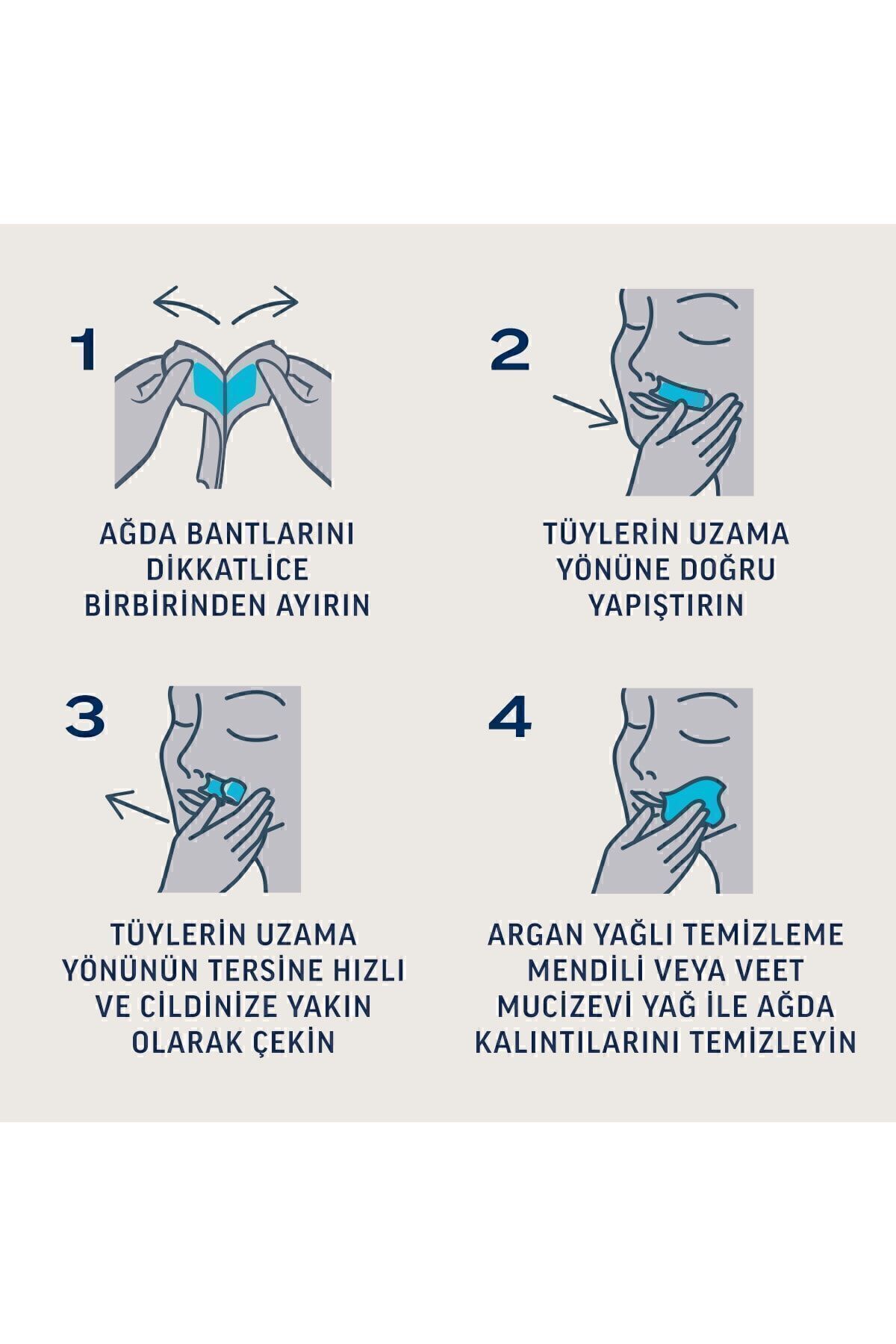 1

AĞDA BANTLARINI DİKKATLİCE BİRBİRİNDEN AYIRIN

2

TÜYLERİN UZAMA YÖNÜNE DOĞRU YAPIŞTIRIN

3

TÜYLERİN UZAMA YÖNÜNÜN TERSİNE HIZLI VE CİLDİNİZE YAKIN OLARAK ÇEKİN

4

ARGAN YAĞLI TEMİZLEME MENDİLİ VEYA VEET MUCİZEVİ YAĞ İLE AĞDA KALINTILARINI TEMİZLEYİN