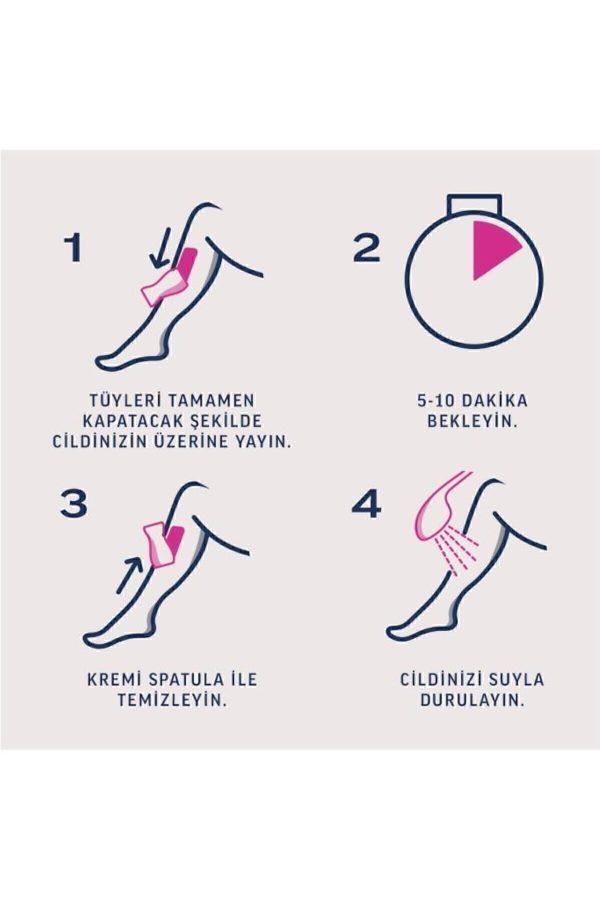 1

TÜYLERİ TAMAMEN KAPATACAK ŞEKİLDE CİLDİNİZİN ÜZERİNE YAYIN.

2

5-10 DAKİKA BEKLEYİN.

3

KREMİ SPATULA İLE TEMİZLEYİN.

4

CİLDİNİZİ SUYLA DURULAYIN.