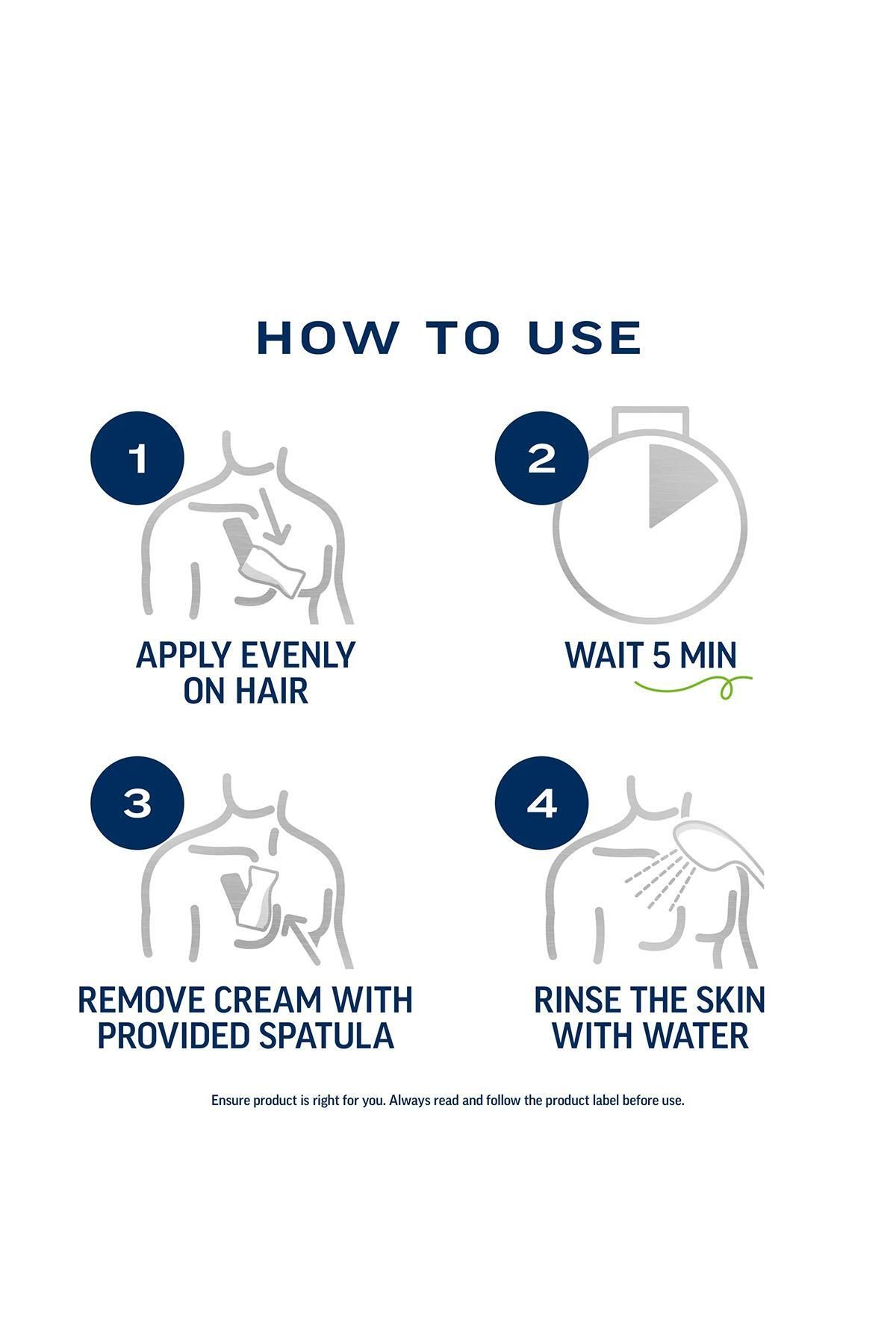 HOW TO USE

1

APPLY EVENLY ON HAIR

2

WAIT 5 MIN

3

REMOVE CREAM WITH PROVIDED SPATULA

4

RINSE THE SKIN WITH WATER

Ensure product is right for you. Always read and follow the product label before use.